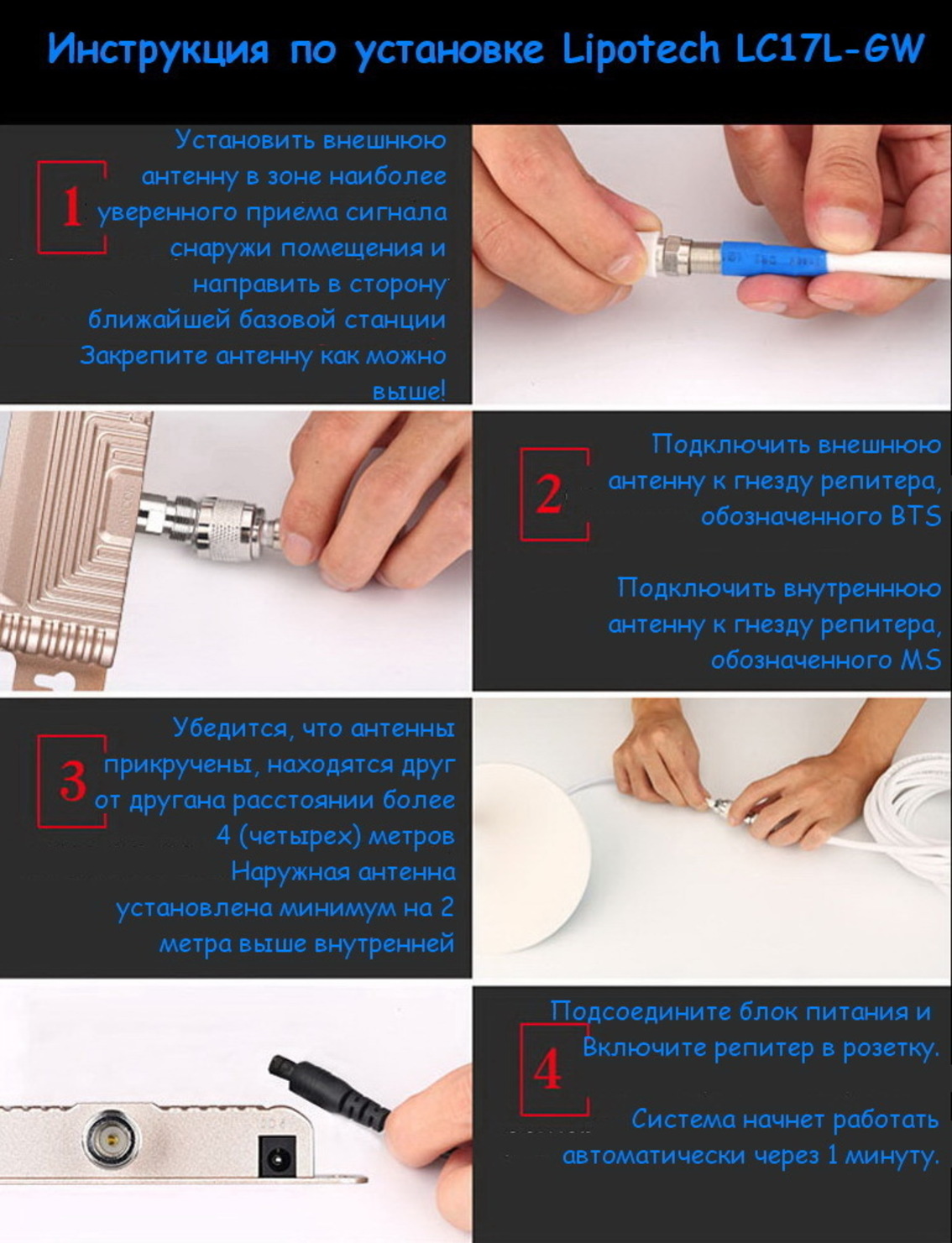 Инструкция по установке Lipotech LC17L-GW

1

Установить внешнюю антенну в зоне наиболее уверенного приема сигнала снаружи помещения и направить в сторону ближайшей базовой станции Закрепите антенну как можно выше!

2

Подключить внешнюю антенну к гнезду репитера, обозначенного BTS

Подключить внутреннюю антенну к гнезду репитера, обозначенного MS

3

Убедится, что антенны прикручены, находятся друг от другана расстоянии более 4 (четырех) метров Наружная антенна установлена минимум на 2 метра выше внутренней

4

Подсоедините блок питания и Включите репитер в розетку.

Система начнет работать автоматически через 1 минуту.